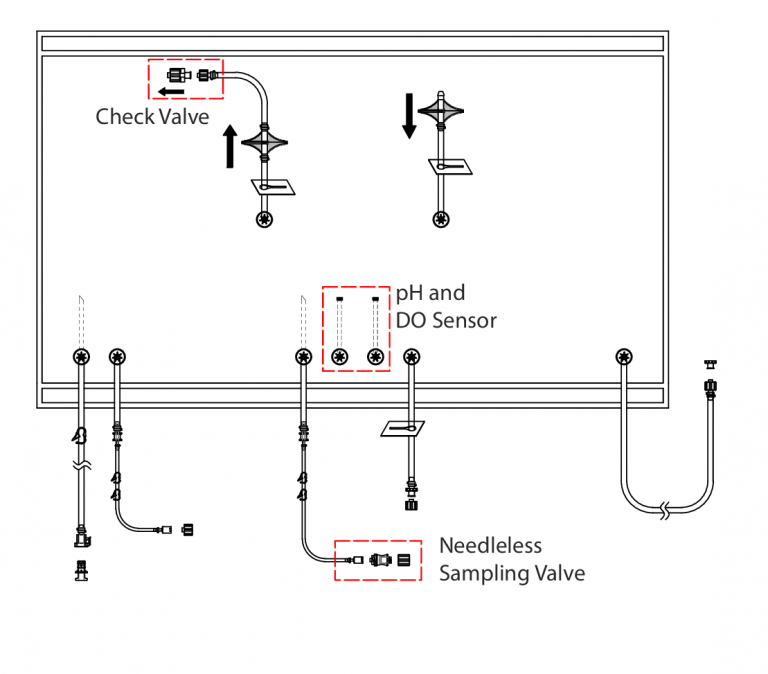 Check Valve

pH and DO Sensor

Needleless Sampling Valve