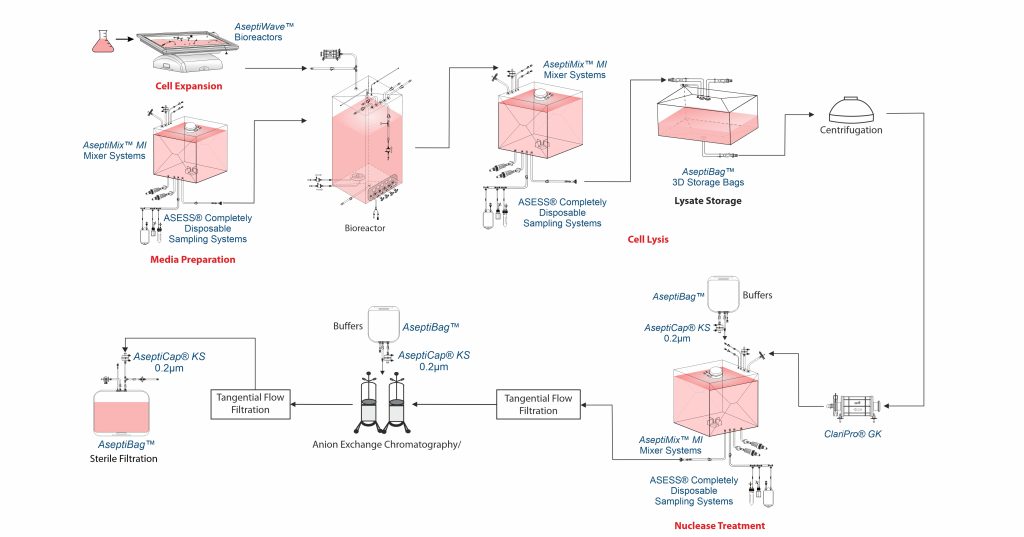 AseptiWave™ Bioreactors

Cell Expansion

AseptiMix™ MI Mixer Systems

ASESS® Completely Disposable Sampling Systems

Media Preparation

Bioreactor

AseptiMix™ MI Mixer Systems

ASESS® Completely Disposable Sampling Systems

Cell Lysis

AseptiBag™ 3D Storage Bags

Lysate Storage

Centrifugation

AseptiBag™ Buffers

AseptiCap® KS 0.2µm

ClariPro® GK

AseptiMix™ MI Mixer Systems

ASESS® Completely Disposable Sampling Systems

Nuclease Treatment

Tangential Flow Filtration

Buffers AseptiBag™

AseptiCap® KS 0.2µm

Anion Exchange Chromatography/

Tangential Flow Filtration

AseptiCap® KS 0.2µm

AseptiBag™

Sterile Filtration